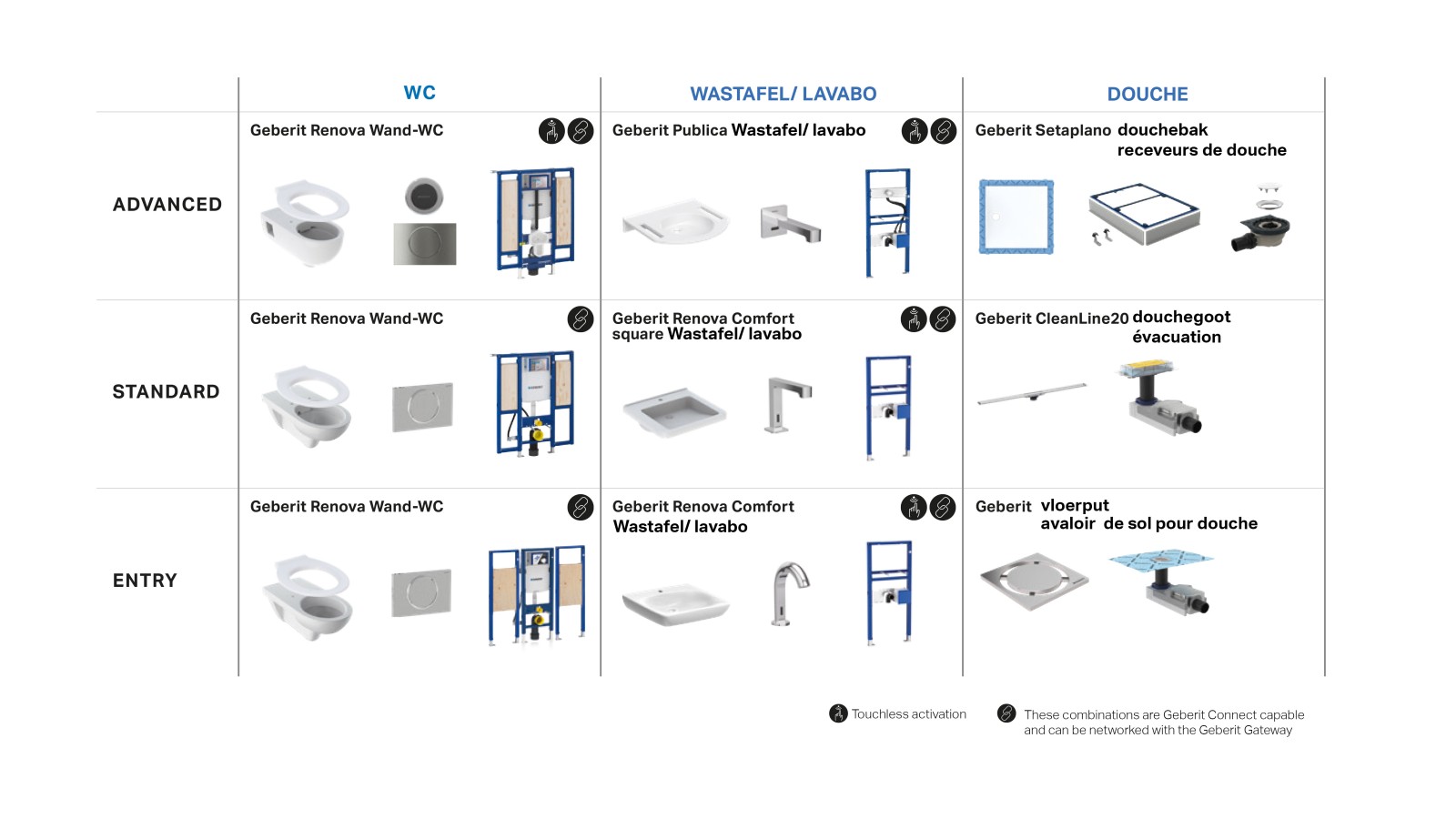 | | WC | WASTAFEL/ LAVABO | DOUCHE |
|---|---|---|---|
| ADVANCED | Geberit Renova Wand-WC | Geberit Publica Wastafel/ lavabo | Geberit Setaplano douchebak receveurs de douche |
| STANDARD | Geberit Renova Wand-WC | Geberit Renova Comfort square Wastafel/ lavabo | Geberit CleanLine20 douchegoot évacuation |
| ENTRY | Geberit Renova Wand-WC | Geberit Renova Comfort Wastafel/ lavabo | Geberit vloerput avaloir de sol pour douche |

Touchless activation

These combinations are Geberit Connect capable and can be networked with the Geberit Gateway